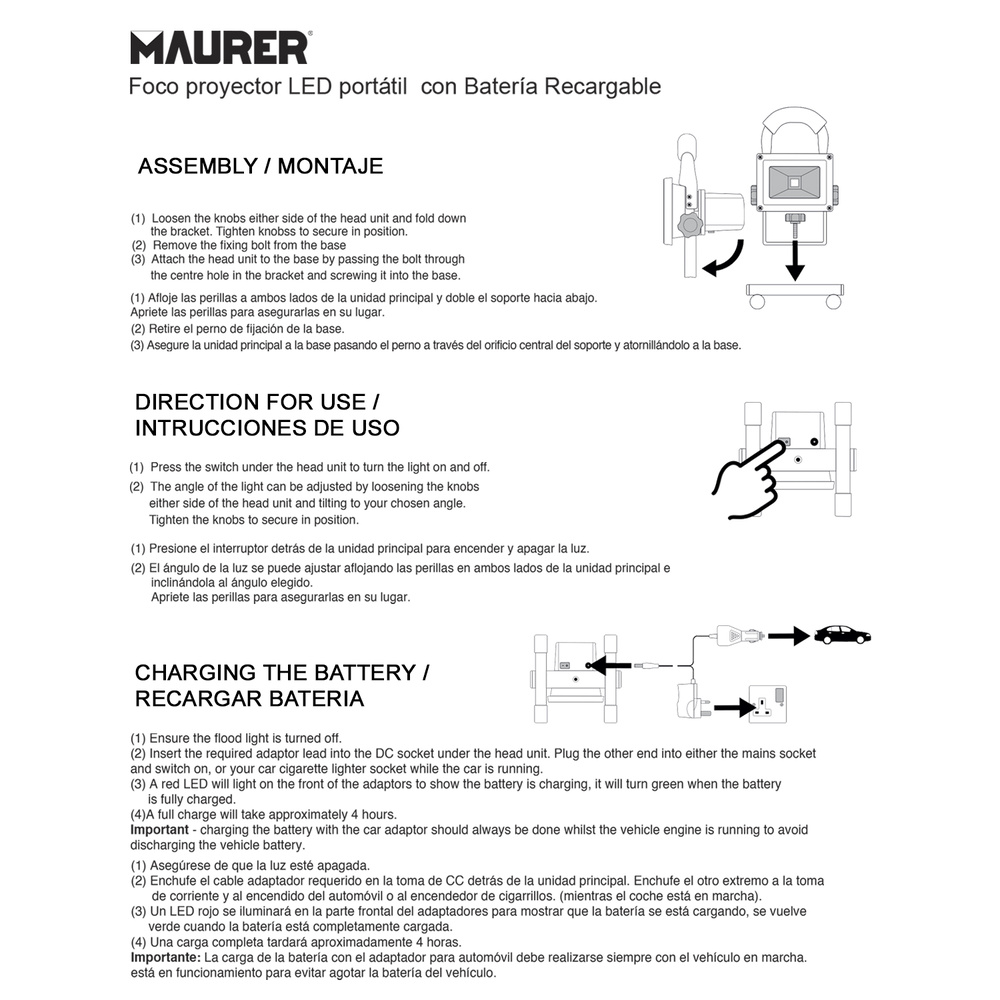 MAURER®
Foco proyector LED portátil con Batería Recargable

ASSEMBLY / MONTAJE

(1) Loosen the knobs either side of the head unit and fold down the bracket. Tighten knobss to secure in position.
(2) Remove the fixing bolt from the base
(3) Attach the head unit to the base by passing the bolt through the centre hole in the bracket and screwing it into the base.

(1) Afloje las perillas a ambos lados de la unidad principal y doble el soporte hacia abajo. Apriete las perillas para asegurarlas en su lugar.
(2) Retire el perno de fijación de la base.
(3) Asegure la unidad principal a la base pasando el perno a través del orificio central del soporte y atornillándolo a la base.

DIRECTION FOR USE /
INTRUCCIONES DE USO

(1) Press the switch under the head unit to turn the light on and off.
(2) The angle of the light can be adjusted by loosening the knobs either side of the head unit and tilting to your chosen angle. Tighten the knobs to secure in position.

(1) Presione el interruptor detrás de la unidad principal para encender y apagar la luz.
(2) El ángulo de la luz se puede ajustar aflojando las perillas en ambos lados de la unidad principal e inclinándola al ángulo elegido. Apriete las perillas para asegurarlas en su lugar.

CHARGING THE BATTERY /
RECARGAR BATERIA

(1) Ensure the flood light is turned off.
(2) Insert the required adaptor lead into the DC socket under the head unit. Plug the other end into either the mains socket and switch on, or your car cigarette lighter socket while the car is running.
(3) A red LED will light on the front of the adaptors to show the battery is charging, it will turn green when the battery is fully charged.
(4)A full charge will take approximately 4 hours.
Important - charging the battery with the car adaptor should always be done whilst the vehicle engine is running to avoid discharging the vehicle battery.

(1) Asegúrese de que la luz esté apagada.
(2) Enchufe el cable adaptador requerido en la toma de CC detrás de la unidad principal. Enchufe el otro extremo a la toma de corriente y al encendido del automóvil o al encendedor de cigarrillos. (mientras el coche está en marcha).
(3) Un LED rojo se iluminará en la parte frontal del adaptadores para mostrar que la batería se está cargando, se vuelve verde cuando la batería está completamente cargada.
(4) Una carga completa tardará aproximadamente 4 horas.
Importante: La carga de la batería con el adaptador para automóvil debe realizarse siempre con el vehículo en marcha. está en funcionamiento para evitar agotar la batería del vehículo.