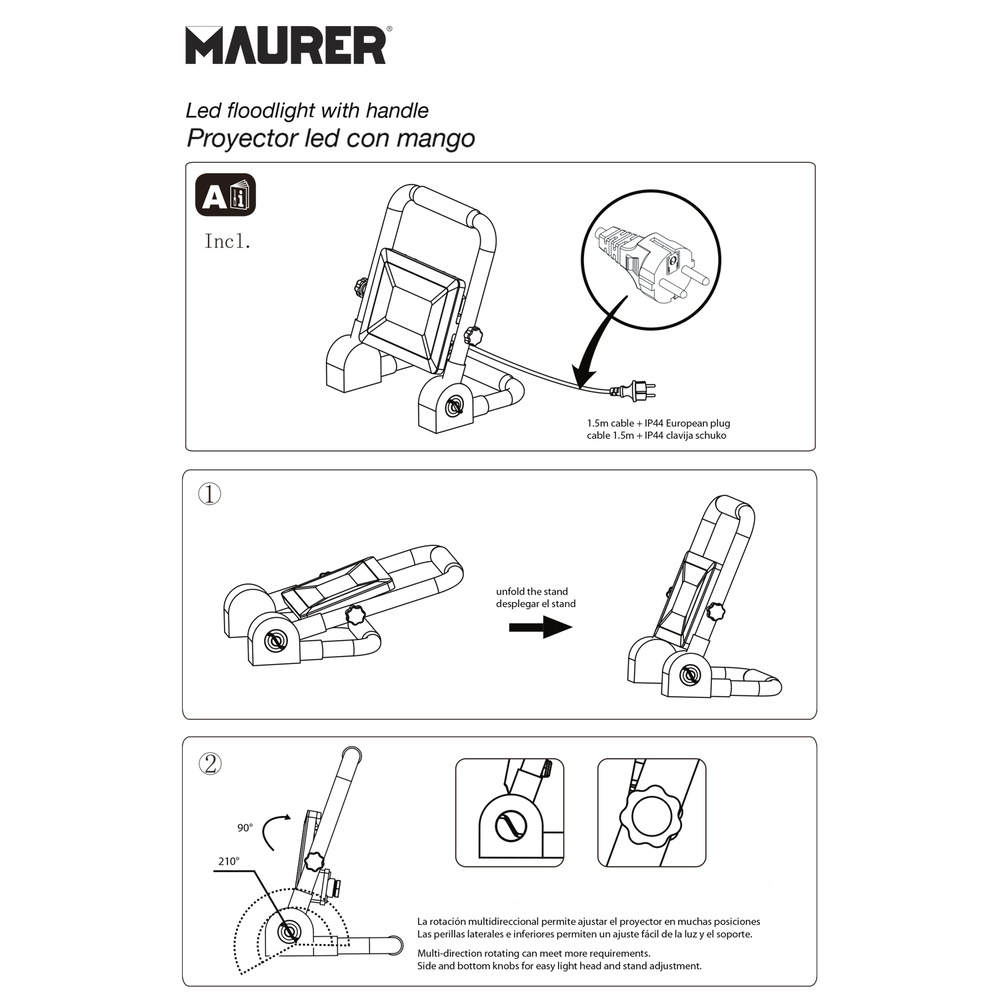 MAURER®

Led floodlight with handle
Proyector led con mango

A

Incl.

1.5m cable + IP44 European plug
cable 1.5m + IP44 clavija schuko

①

unfold the stand
desplegar el stand

②

90°

210°

La rotación multidireccional permite ajustar el proyector en muchas posiciones
Las perillas laterales e inferiores permiten un ajuste fácil de la luz y el soporte.

Multi-direction rotating can meet more requirements.
Side and bottom knobs for easy light head and stand adjustment.