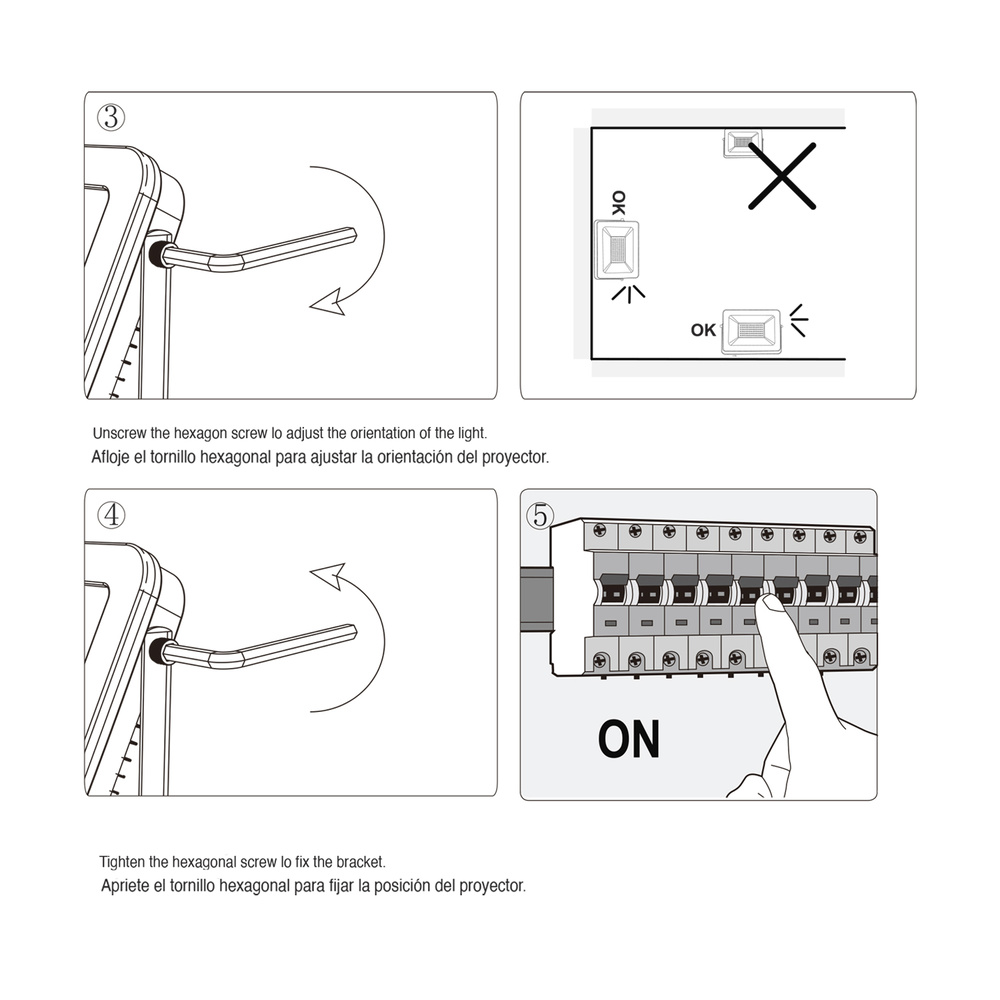 ③

OK

OK

Unscrew the hexagon screw lo adjust the orientation of the light.
Afloje el tornillo hexagonal para ajustar la orientación del proyector.

④

⑤

ON

Tighten the hexagonal screw lo fix the bracket.
Apriete el tornillo hexagonal para fijar la posición del proyector.