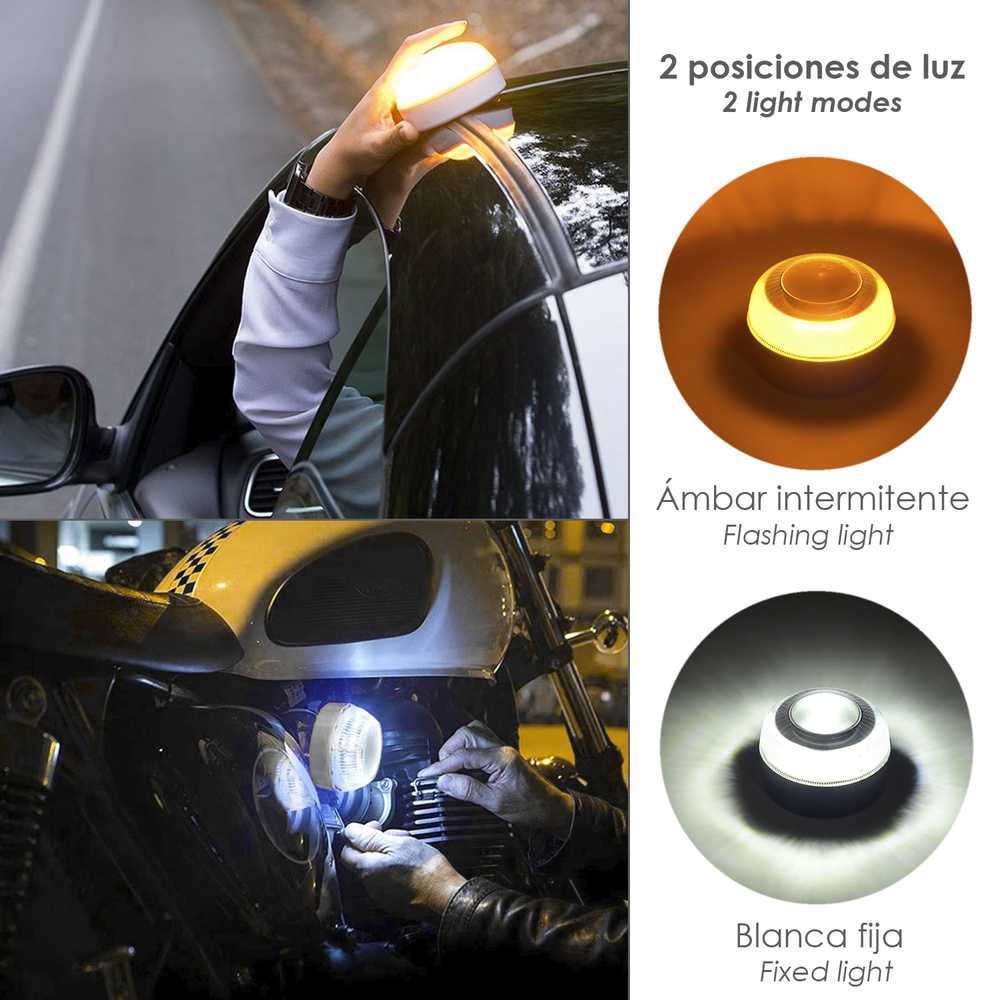 2 posiciones de luz
2 light modes

Ámbar intermitente
Flashing light

Blanca fija
Fixed light