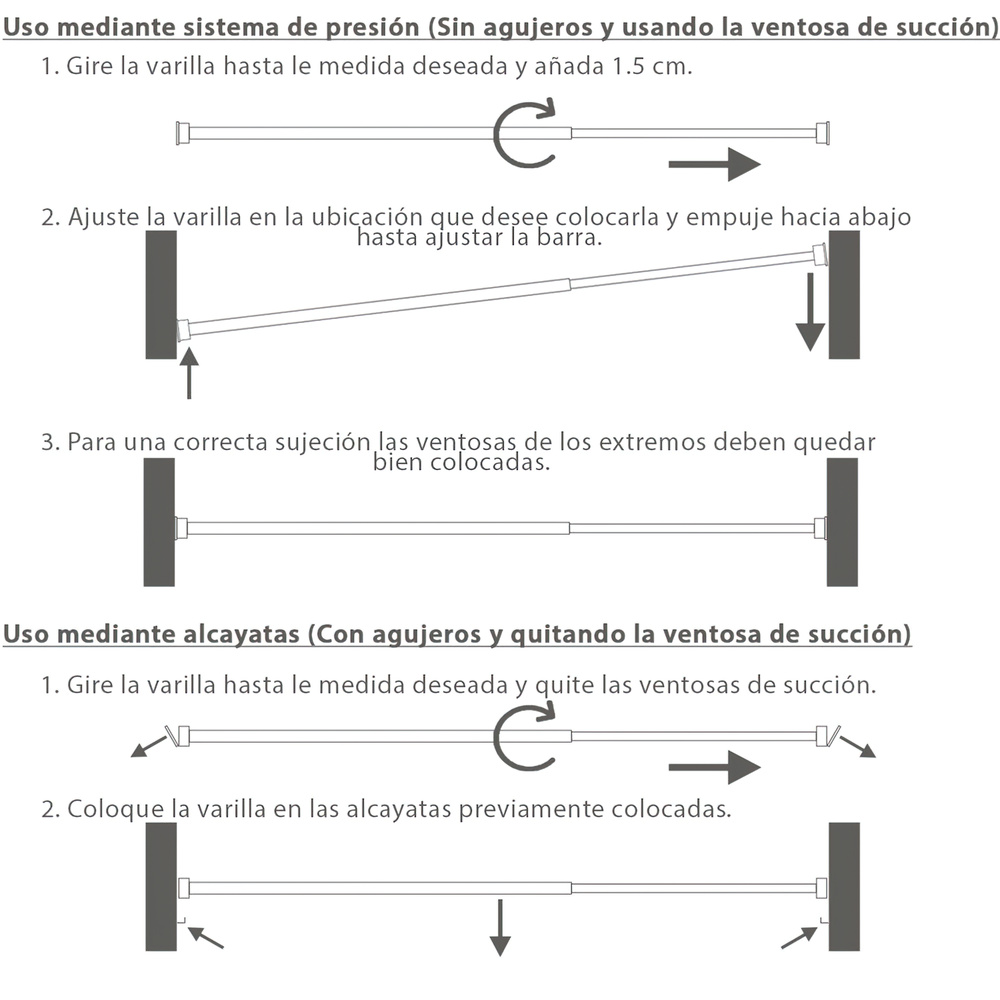 Uso mediante sistema de presión (Sin agujeros y usando la ventosa de succión)

1. Gire la varilla hasta le medida deseada y añada 1.5 cm.

2. Ajuste la varilla en la ubicación que desee colocarla y empuje hacia abajo hasta ajustar la barra.

3. Para una correcta sujeción las ventosas de los extremos deben quedar bien colocadas.

Uso mediante alcayatas (Con agujeros y quitando la ventosa de succión)

1. Gire la varilla hasta le medida deseada y quite las ventosas de succión.

2. Coloque la varilla en las alcayatas previamente colocadas.