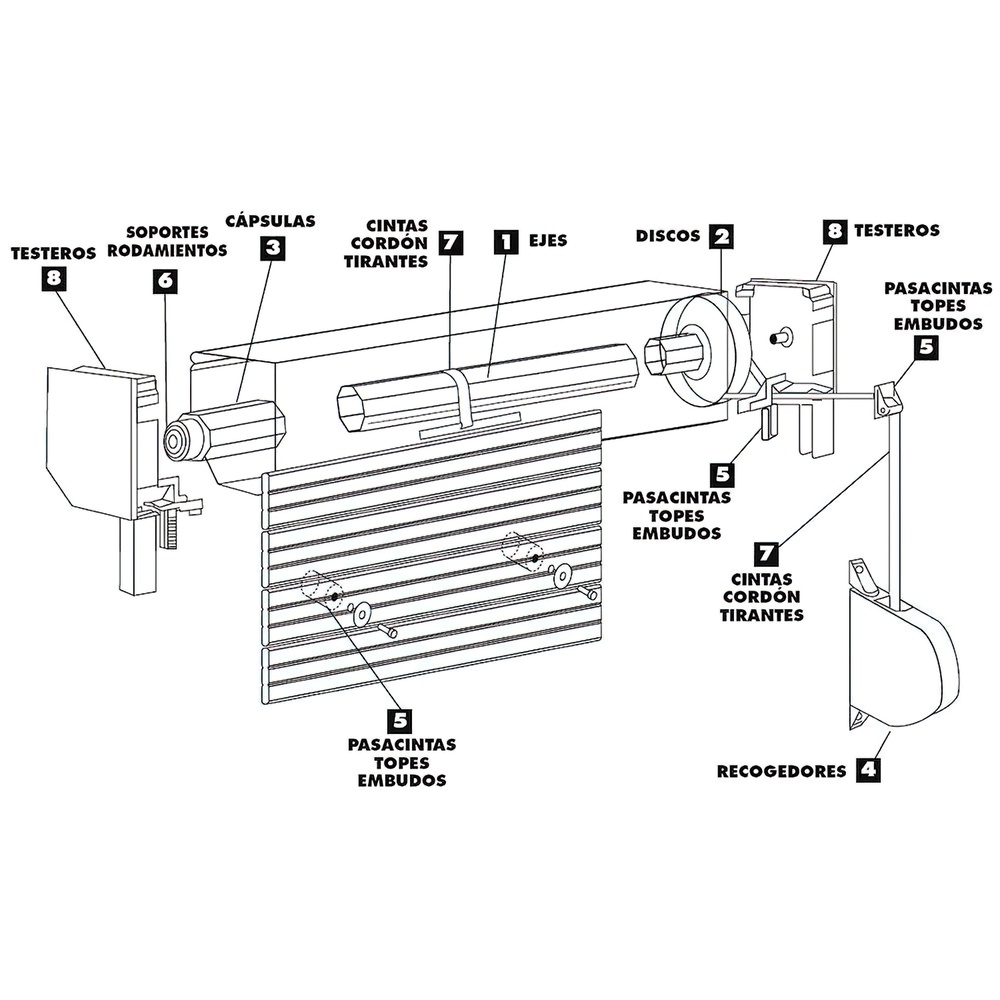 TESTEROS
8

SOPORTES
RODAMIENTOS
6

CÁPSULAS
3

CINTAS
CORDÓN
TIRANTES
7

1 EJES

DISCOS 2

8 TESTEROS

PASACINTAS
TOPES
EMBUDOS
5

5
PASACINTAS
TOPES
EMBUDOS

7
CINTAS
CORDÓN
TIRANTES

5
PASACINTAS
TOPES
EMBUDOS

RECOGEDORES 4