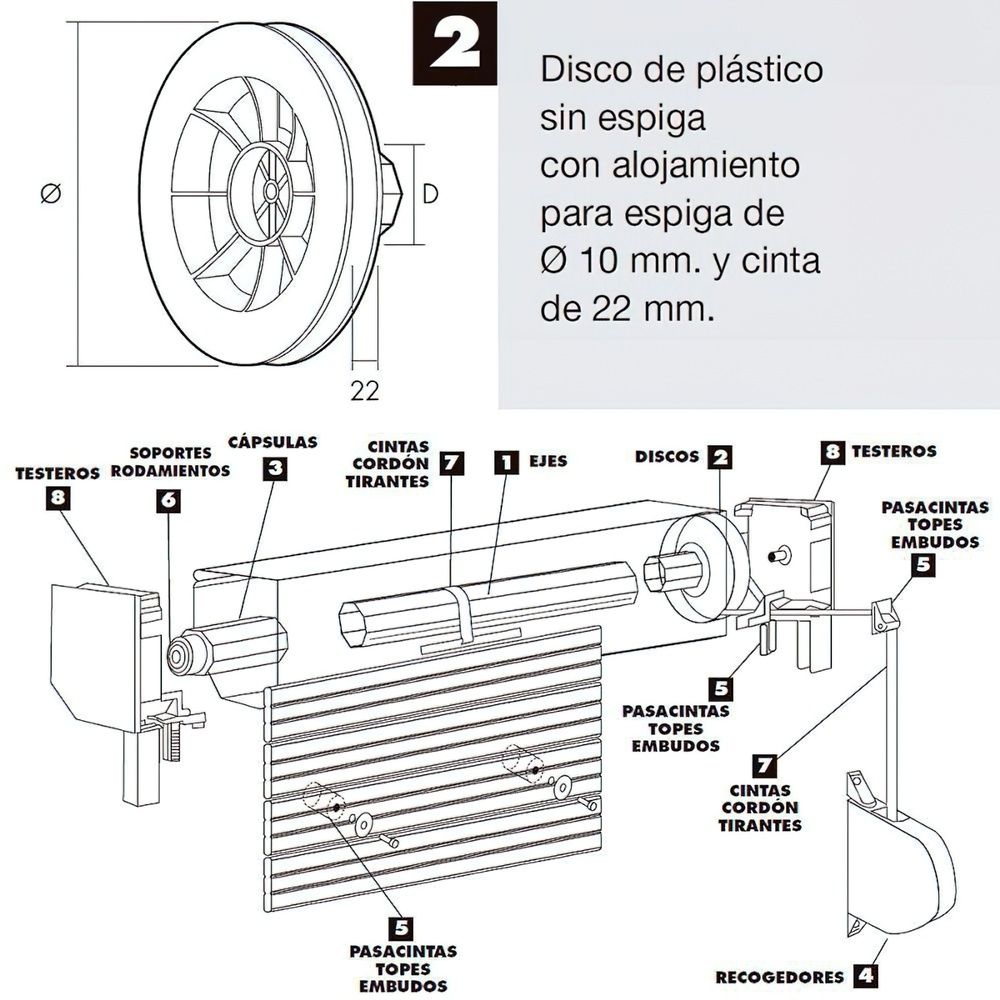 Ø

D

22

2

Disco de plástico sin espiga con alojamiento para espiga de Ø 10 mm. y cinta de 22 mm.

TESTEROS
8

SOPORTES RODAMIENTOS
6

CÁPSULAS
3

CINTAS CORDÓN TIRANTES
7

1 EJES

DISCOS 2

8 TESTEROS

PASACINTAS TOPES EMBUDOS
5

5
PASACINTAS TOPES EMBUDOS

7
CINTAS CORDÓN TIRANTES

5
PASACINTAS TOPES EMBUDOS

RECOGEDORES 4