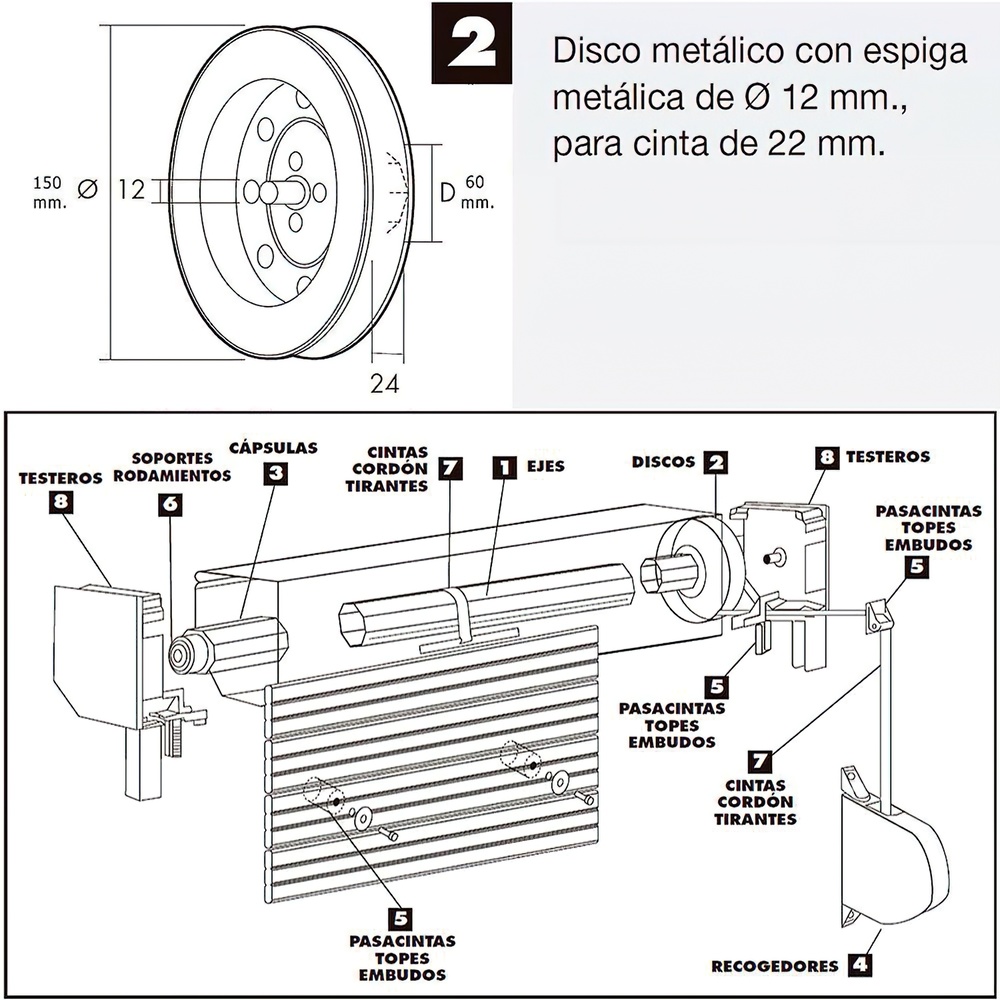 150 mm. Ø 12

D 60 mm.

24

2

Disco metálico con espiga metálica de Ø 12 mm., para cinta de 22 mm.

TESTEROS 8

SOPORTES RODAMIENTOS 6

CÁPSULAS 3

CINTAS CORDÓN TIRANTES 7

1 EJES

DISCOS 2

8 TESTEROS

PASACINTAS TOPES EMBUDOS 5

5 PASACINTAS TOPES EMBUDOS

7 CINTAS CORDÓN TIRANTES

5 PASACINTAS TOPES EMBUDOS

RECOGEDORES 4