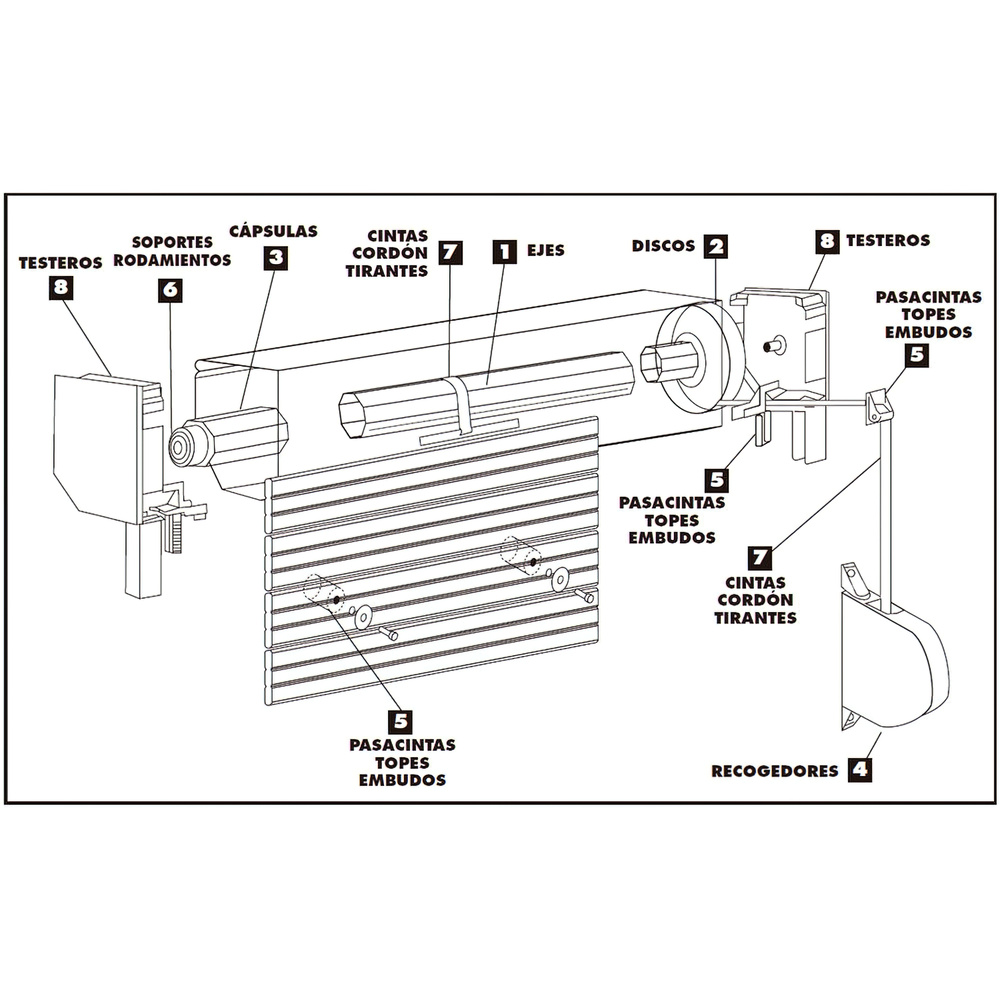 TESTEROS
8

SOPORTES
RODAMIENTOS
6

CÁPSULAS
3

CINTAS
CORDÓN
TIRANTES
7

1 EJES

DISCOS 2

8 TESTEROS

PASACINTAS
TOPES
EMBUDOS
5

5
PASACINTAS
TOPES
EMBUDOS

7
CINTAS
CORDÓN
TIRANTES

5
PASACINTAS
TOPES
EMBUDOS

RECOGEDORES 4