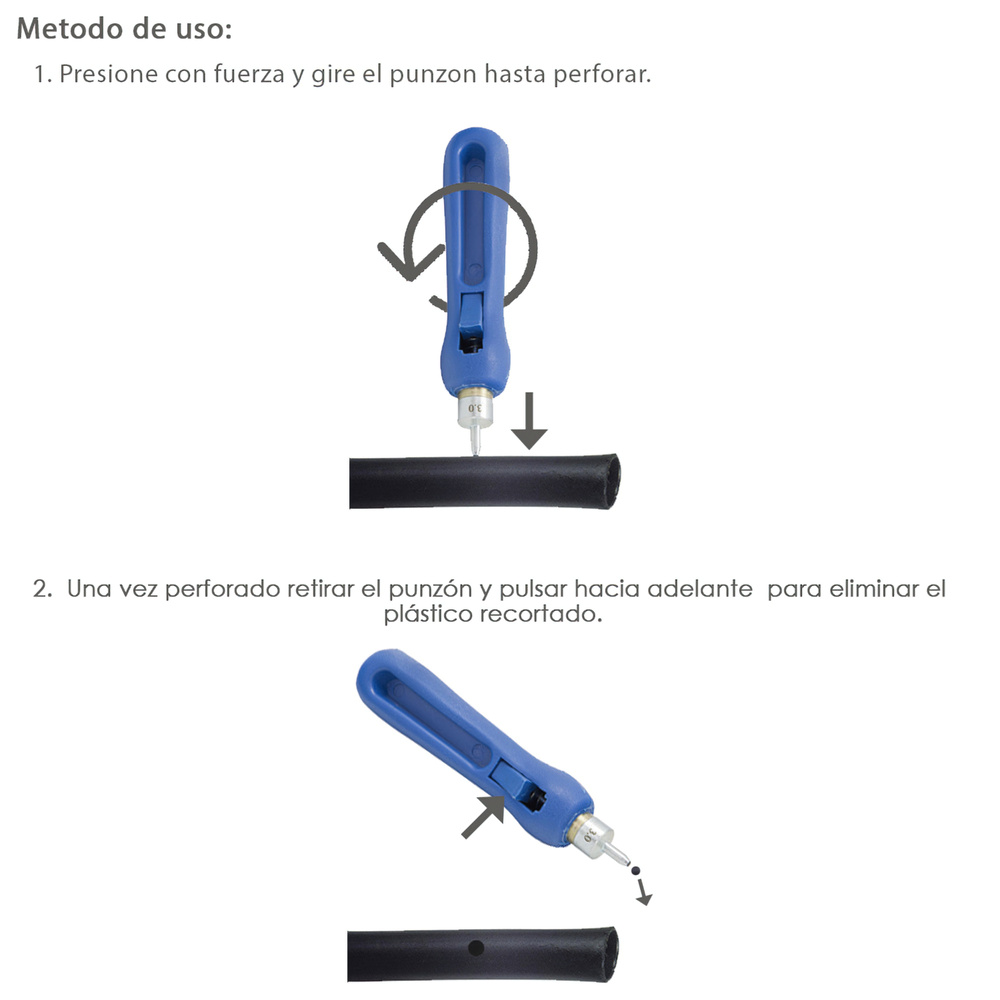 Metodo de uso:

1. Presione con fuerza y gire el punzon hasta perforar.

3.0

2. Una vez perforado retirar el punzón y pulsar hacia adelante para eliminar el plástico recortado.

3.0