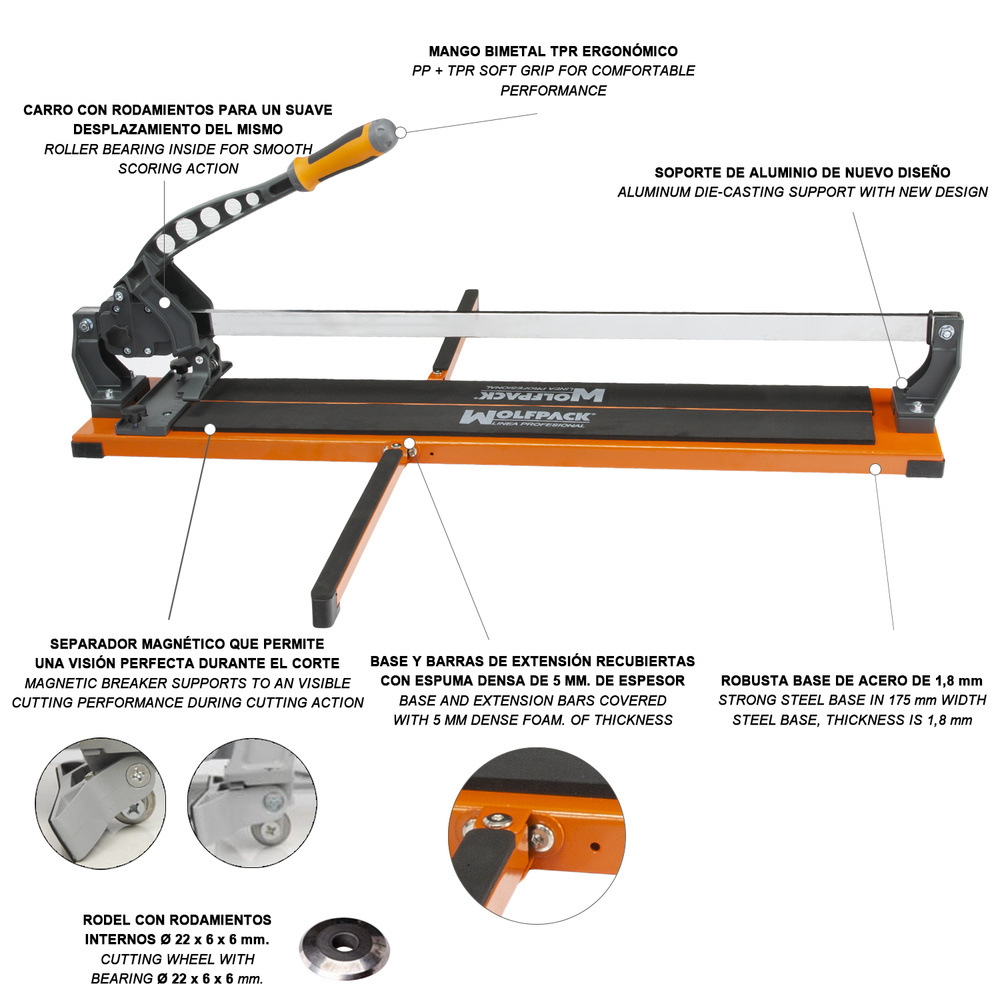 MANGO BIMETAL TPR ERGONÓMICO
PP + TPR SOFT GRIP FOR COMFORTABLE PERFORMANCE

CARRO CON RODAMIENTOS PARA UN SUAVE DESPLAZAMIENTO DEL MISMO
ROLLER BEARING INSIDE FOR SMOOTH SCORING ACTION

SOPORTE DE ALUMINIO DE NUEVO DISEÑO
ALUMINUM DIE-CASTING SUPPORT WITH NEW DESIGN

WOLFPACK
LINEA PROFESIONAL

WOLFPACK
LINEA PROFESIONAL

SEPARADOR MAGNÉTICO QUE PERMITE UNA VISIÓN PERFECTA DURANTE EL CORTE
MAGNETIC BREAKER SUPPORTS TO AN VISIBLE CUTTING PERFORMANCE DURING CUTTING ACTION

BASE Y BARRAS DE EXTENSIÓN RECUBIERTAS CON ESPUMA DENSA DE 5 MM. DE ESPESOR
BASE AND EXTENSION BARS COVERED WITH 5 MM DENSE FOAM. OF THICKNESS

ROBUSTA BASE DE ACERO DE 1,8 mm
STRONG STEEL BASE IN 175 mm WIDTH STEEL BASE, THICKNESS IS 1,8 mm

RODEL CON RODAMIENTOS INTERNOS Ø 22 x 6 x 6 mm.
CUTTING WHEEL WITH BEARING Ø 22 x 6 x 6 mm.