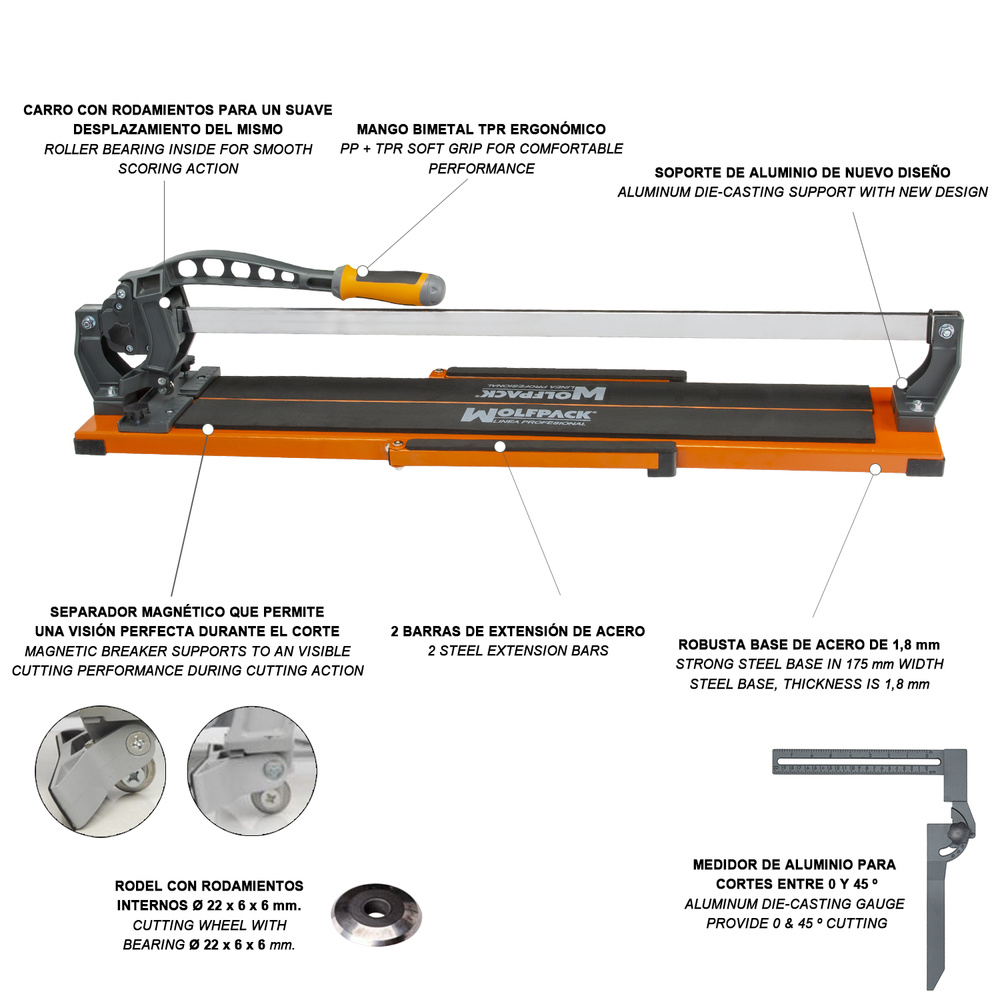 CARRO CON RODAMIENTOS PARA UN SUAVE DESPLAZAMIENTO DEL MISMO
ROLLER BEARING INSIDE FOR SMOOTH SCORING ACTION

MANGO BIMETAL TPR ERGONÓMICO
PP + TPR SOFT GRIP FOR COMFORTABLE PERFORMANCE

SOPORTE DE ALUMINIO DE NUEVO DISEÑO
ALUMINUM DIE-CASTING SUPPORT WITH NEW DESIGN

WOLFPACK
LINEA PROFESIONAL

WOLFPACK
LINEA PROFESIONAL

SEPARADOR MAGNÉTICO QUE PERMITE UNA VISIÓN PERFECTA DURANTE EL CORTE
MAGNETIC BREAKER SUPPORTS TO AN VISIBLE CUTTING PERFORMANCE DURING CUTTING ACTION

2 BARRAS DE EXTENSIÓN DE ACERO
2 STEEL EXTENSION BARS

ROBUSTA BASE DE ACERO DE 1,8 mm
STRONG STEEL BASE IN 175 mm WIDTH STEEL BASE, THICKNESS IS 1,8 mm

RODEL CON RODAMIENTOS INTERNOS Ø 22 x 6 x 6 mm.
CUTTING WHEEL WITH BEARING Ø 22 x 6 x 6 mm.

MEDIDOR DE ALUMINIO PARA CORTES ENTRE 0 Y 45 º
ALUMINUM DIE-CASTING GAUGE PROVIDE 0 & 45 º CUTTING